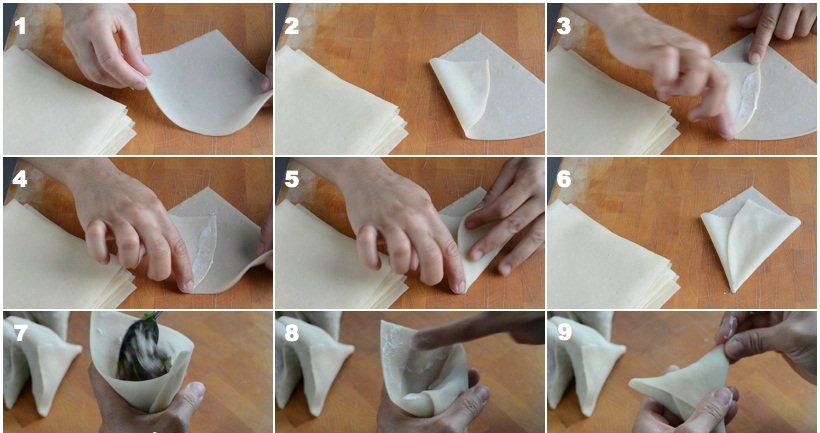 1
2
3
4
5
6
7
8
9