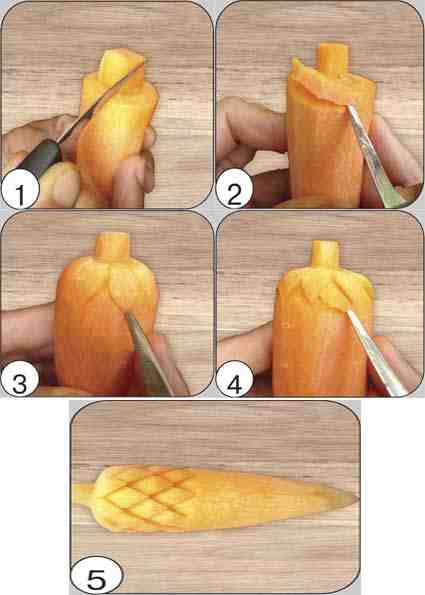 1
2
3
4
5